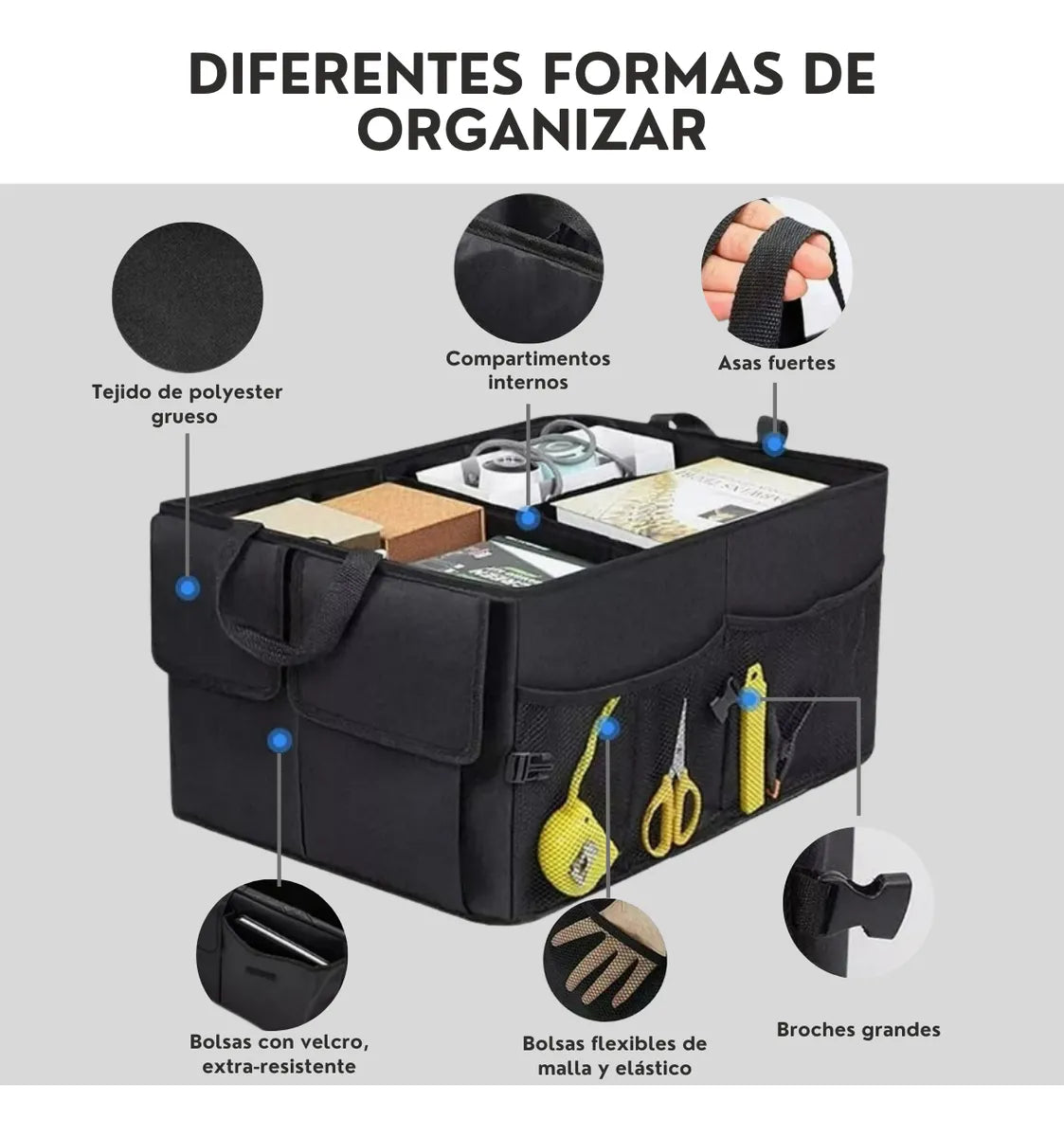 DIFERENTES FORMAS DE ORGANIZAR

Tejido de polyester grueso

Compartimentos internos

Asas fuertes

Bolsas con velcro, extra-resistente

Bolsas flexibles de malla y elástico

Broches grandes