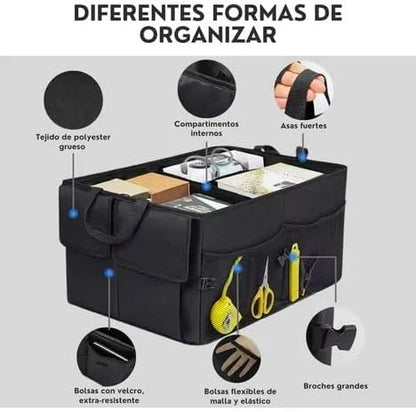 DIFERENTES FORMAS DE ORGANIZAR

Tejido de polyester grueso

Compartimentos internos

Asas fuertes

Bolsas con velcro, extra-resistente

Bolsas flexibles de malla y elástico

Broches grandes