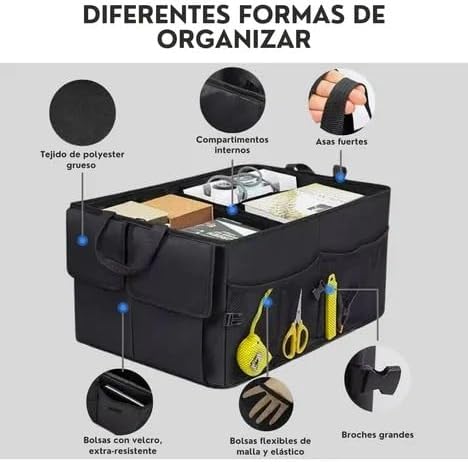 DIFERENTES FORMAS DE ORGANIZAR

Tejido de polyester grueso

Compartimentos internos

Asas fuertes

Bolsas con velcro, extra-resistente

Bolsas flexibles de malla y elástico

Broches grandes