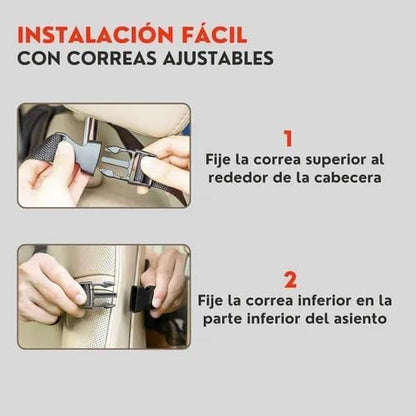 INSTALACIÓN FÁCIL
CON CORREAS AJUSTABLES

1
Fije la correa superior al rededor de la cabecera

2
Fije la correa inferior en la parte inferior del asiento