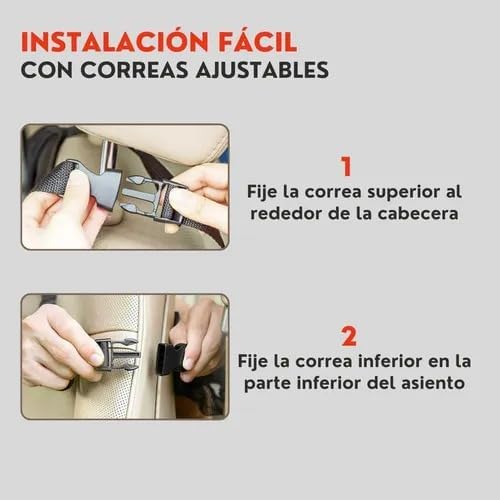 INSTALACIÓN FÁCIL
CON CORREAS AJUSTABLES

1
Fije la correa superior al rededor de la cabecera

2
Fije la correa inferior en la parte inferior del asiento